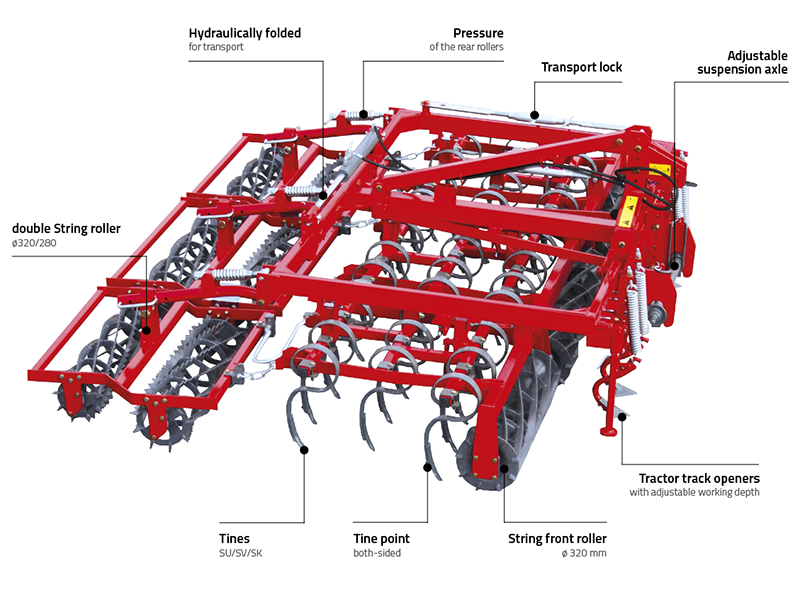 Hydraulically folded
for transport

Pressure
of the rear rollers

Transport lock

Adjustable
suspension axle

double String roller
ø320/280

Tractor track openers
with adjustable working depth

Tines
SU/SV/SK

Tine point
both-sided

String front roller
ø 320 mm